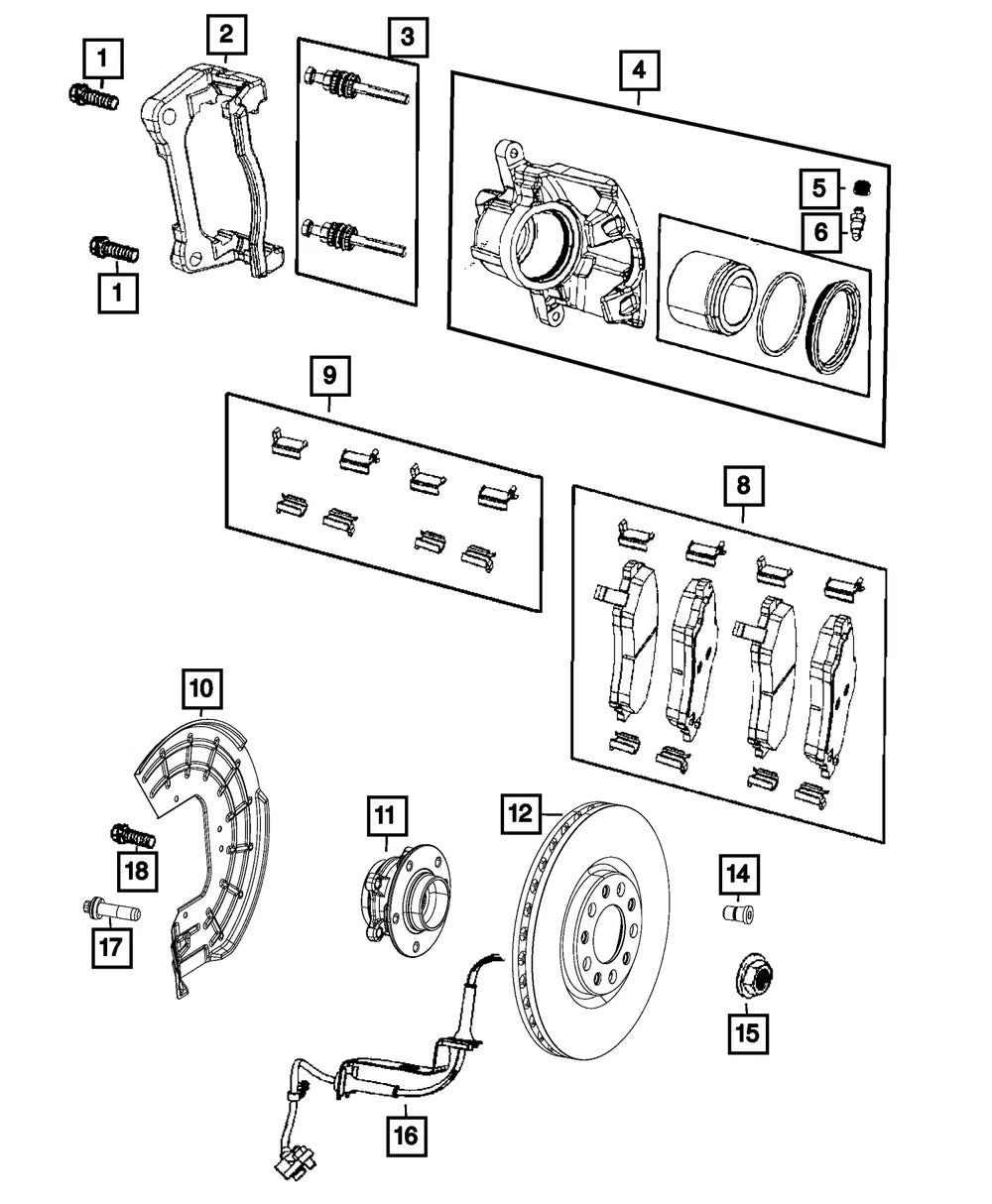 1
2
3
4
5
6
1
9
8
10
11
12
14
18
17
15
16