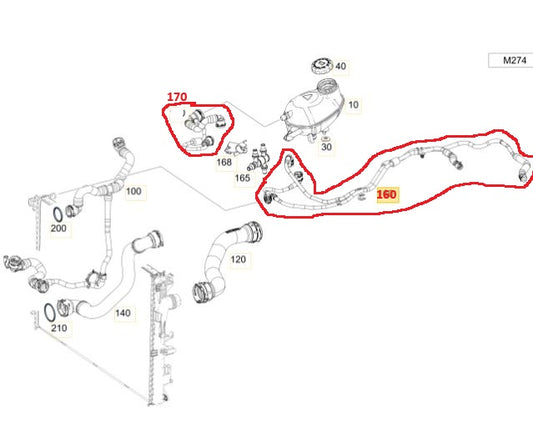 M274

40

170

10

30

168

165

160

100

200

120

140

210