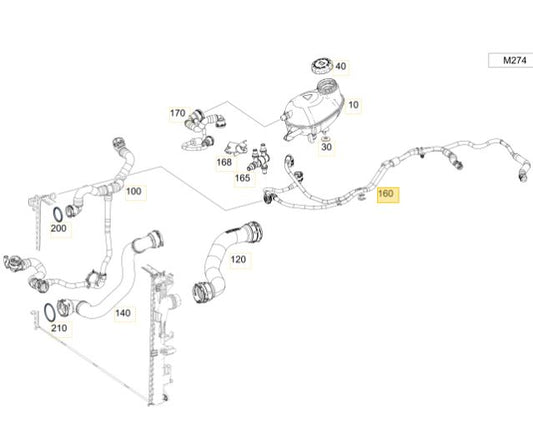 M274

40

10

170

30

168

165

160

100

200

120

140

210