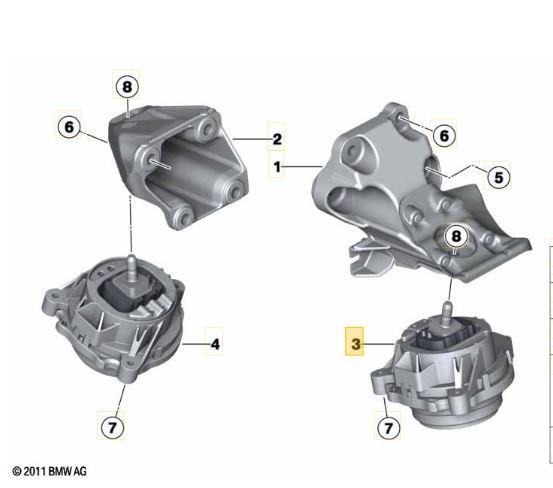 8
6
2
1
6
5
8
4
3
7
7
© 2011 BMW AG