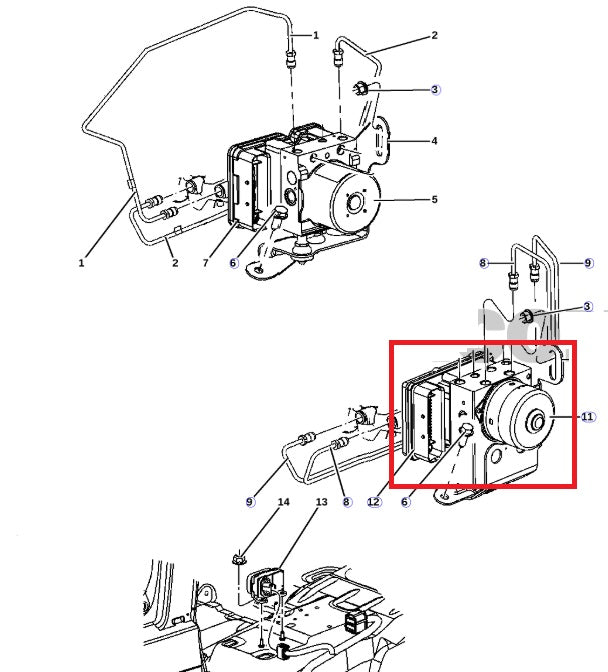 1
2
3
4
5
1
2
7
6
8
9
3
11
9
8
12
6
14
13