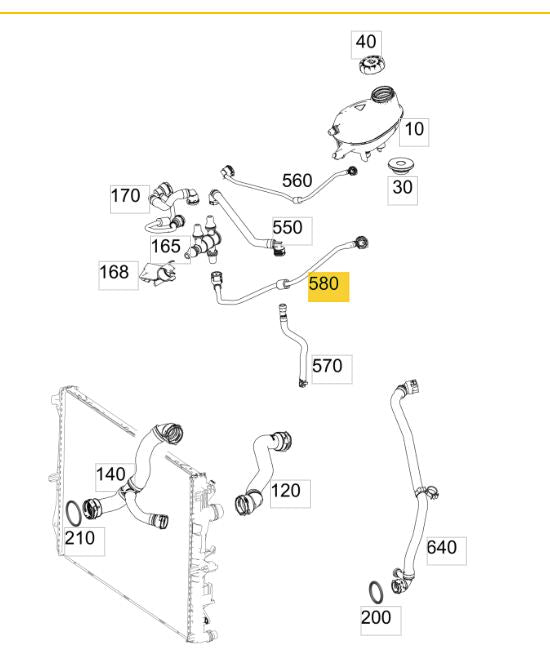 40
10
30
560
170
550
165
168
580
570
140
120
210
640
200