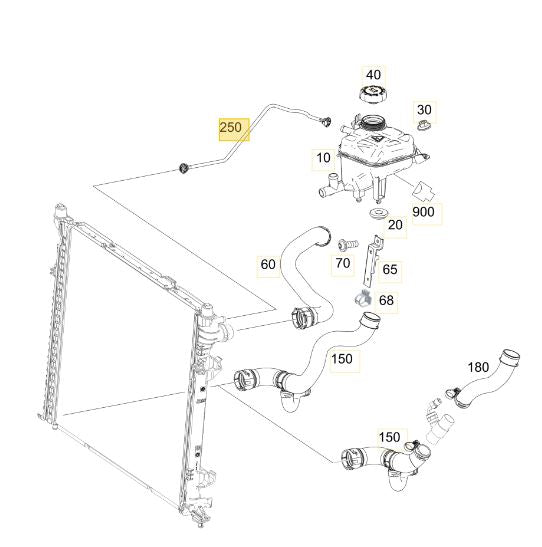 40
30
250
10
900
20
60
70
65
68
150
180
150