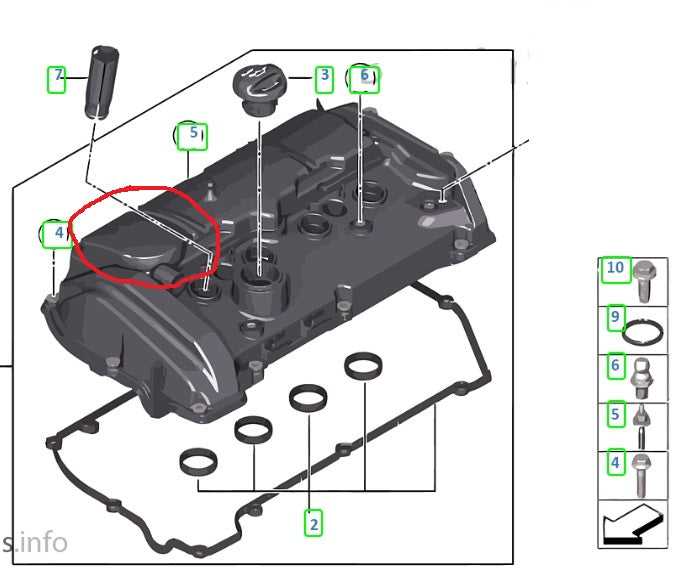 7
3
6
5
4
2
10
9
6
5
4
s.info