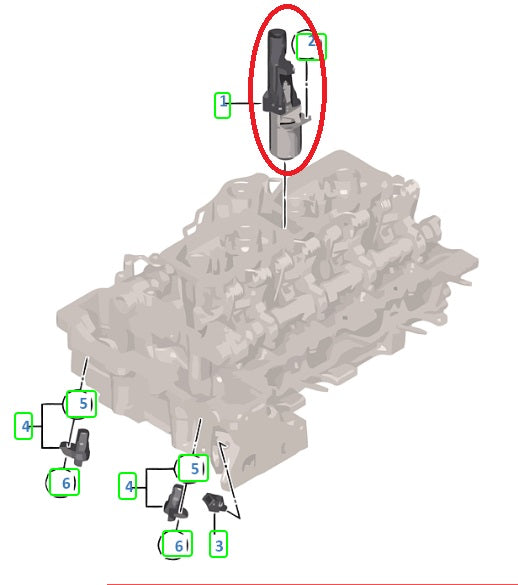 2
1
5
4
6
5
4
6
3