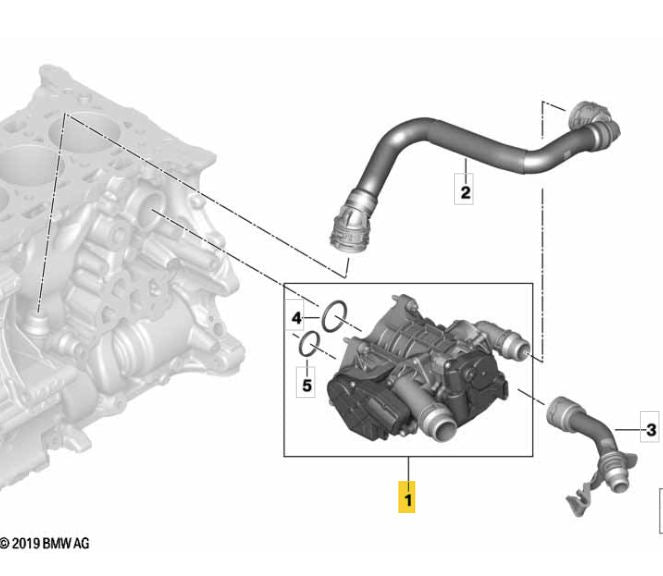 2

4

5

3

1

© 2019 BMW AG