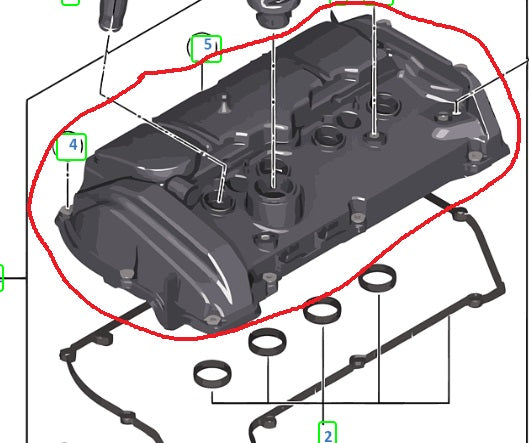 5

4

2