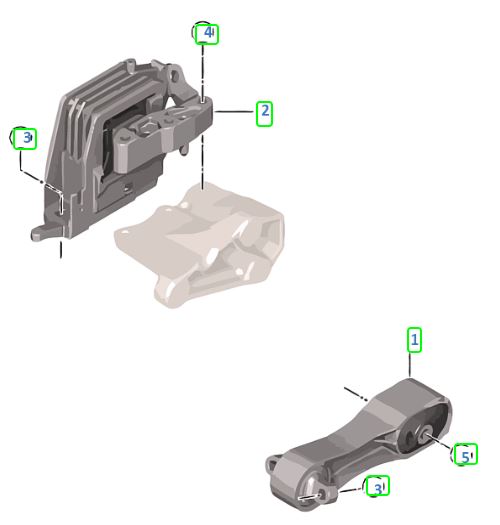 4
2
3
1
5
3