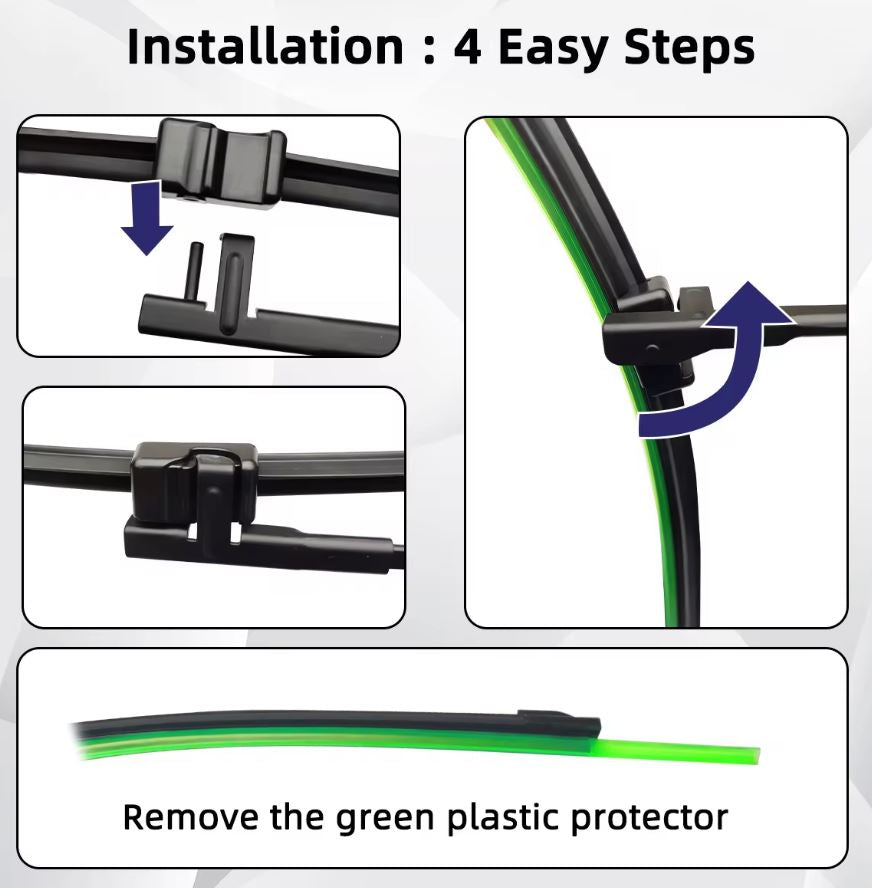 Installation : 4 Easy Steps

Remove the green plastic protector