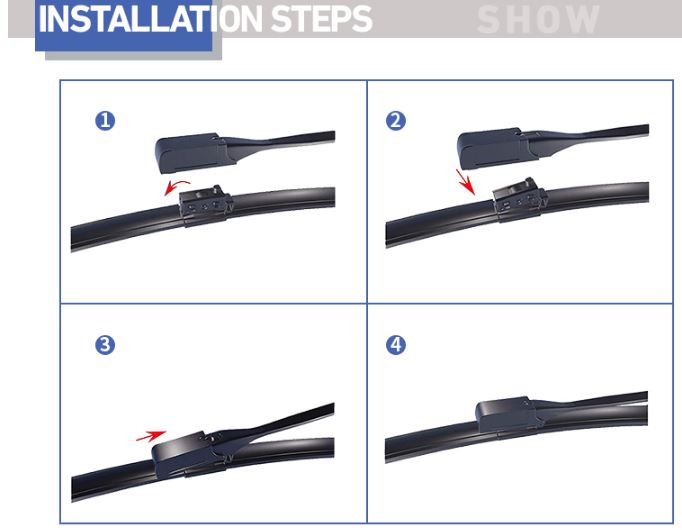 INSTALLATION STEPS SHOW

1

2

3

4