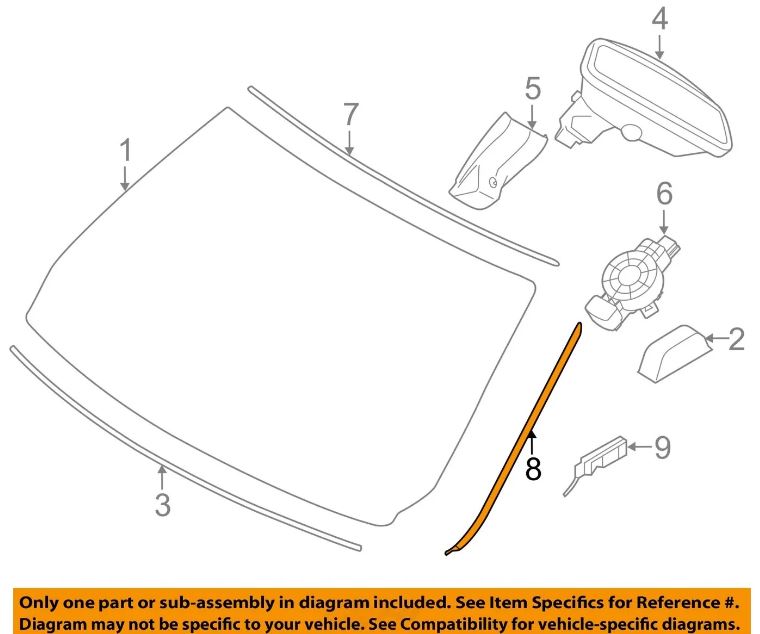 4
5
7
1
6
2
9
8
3

Only one part or sub-assembly in diagram included. See Item Specifics for Reference #. Diagram may not be specific to your vehicle. See Compatibility for vehicle-specific diagrams.