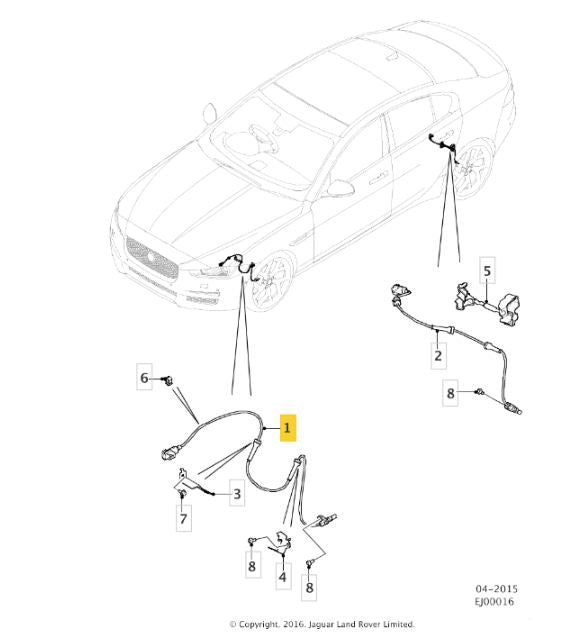 5

2

8

6

1

3

7

8

4

8

04-2015
EJ00016

© Copyright, 2016. Jaguar Land Rover Limited.