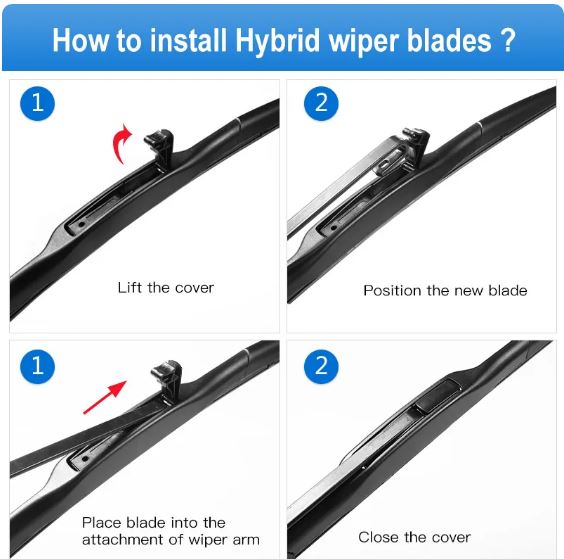 How to install Hybrid wiper blades ?

1

Lift the cover

2

Position the new blade

1

Place blade into the attachment of wiper arm

2

Close the cover