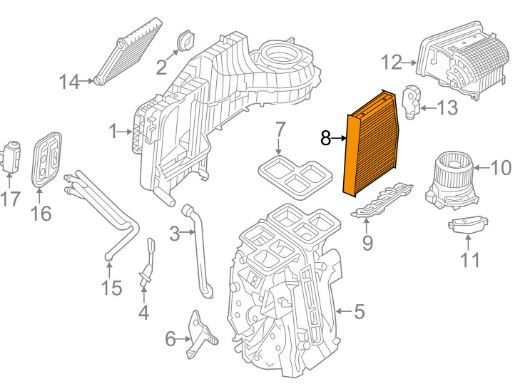 14
2
12
13
1
7
8
10
17
16
3
9
11
15
4
5
6