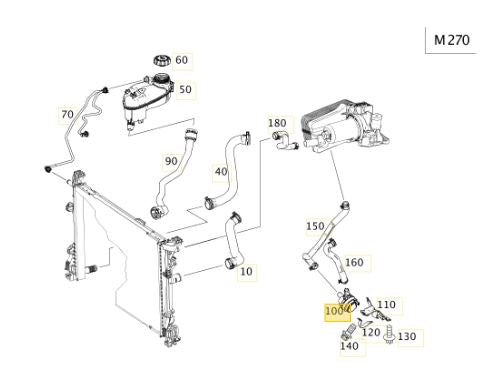 M 270

60

50

70

180

90

40

150

160

10

110

100

120

130

140