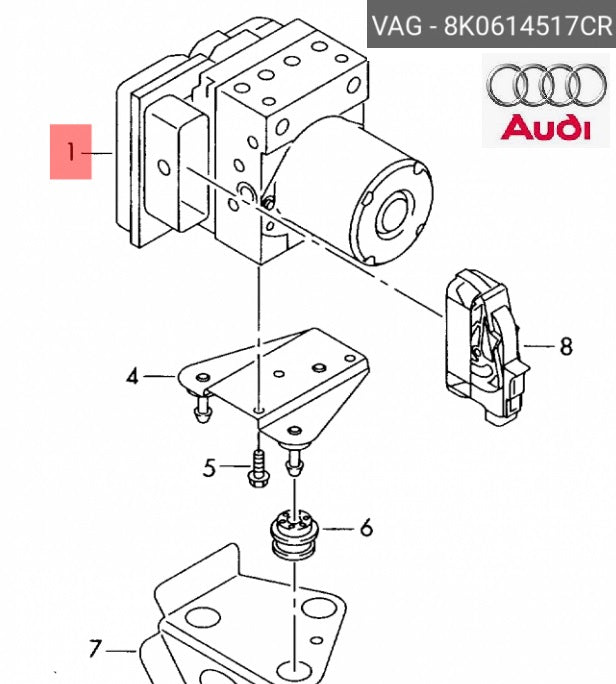 VAG - 8K0614517CR

Audi

1

8

4

5

6

7