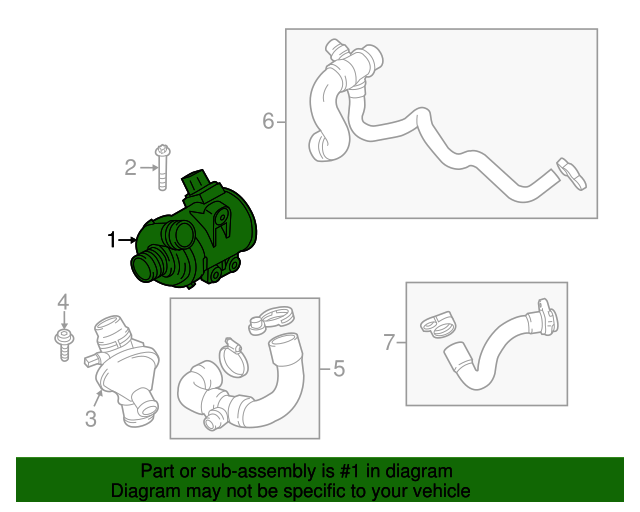 6
2
1
4
3
5
7
Part or sub-assembly is #1 in diagram
Diagram may not be specific to your vehicle