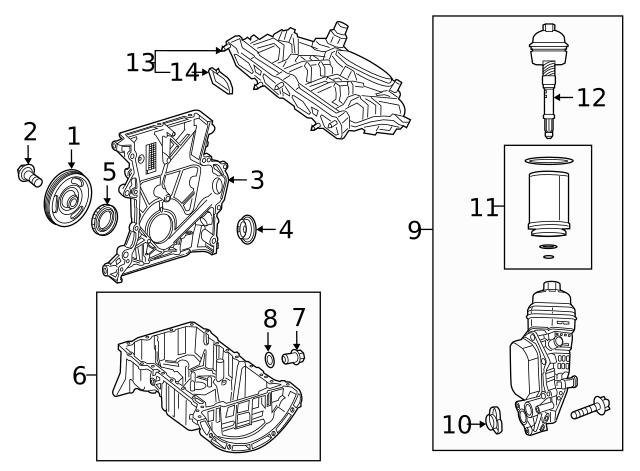 13
14
2
1
5
3
4
6
8
7
9
12
11
10