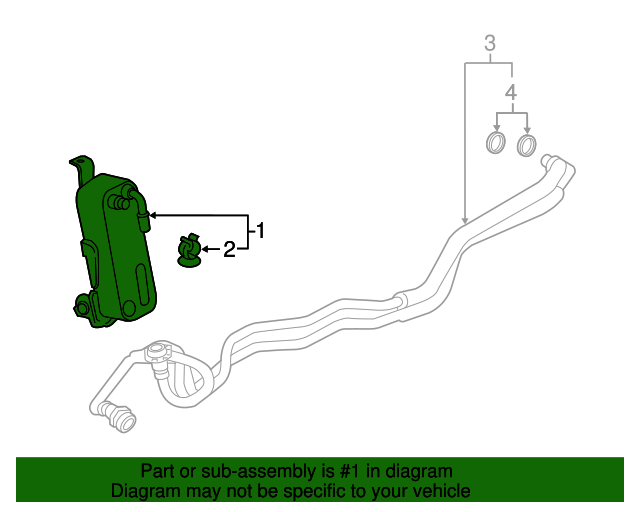 3

4

1

2

Part or sub-assembly is #1 in diagram
Diagram may not be specific to your vehicle