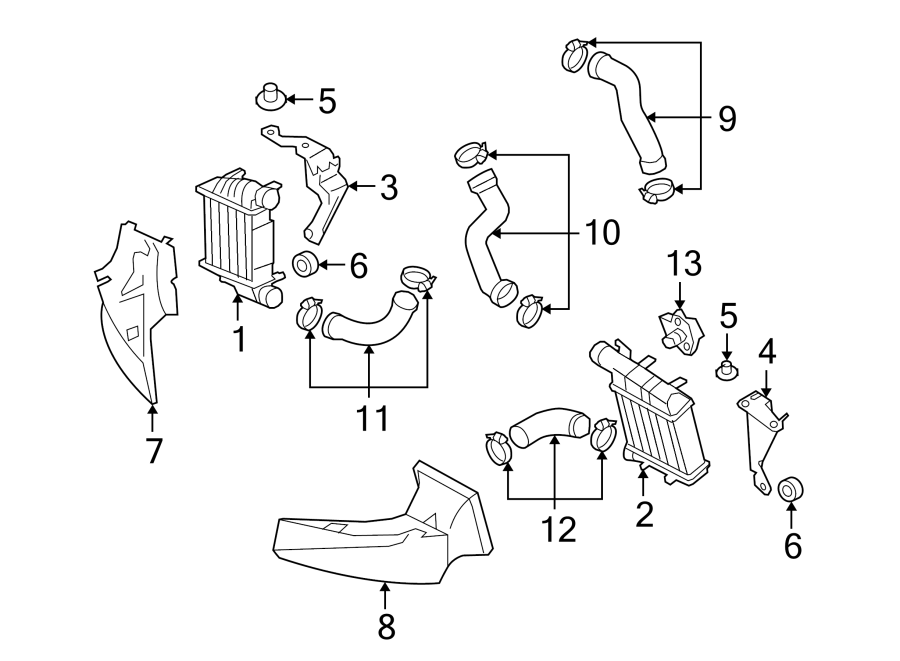 5
9
3
10
6
13
5
4
1
11
7
12
2
6
8