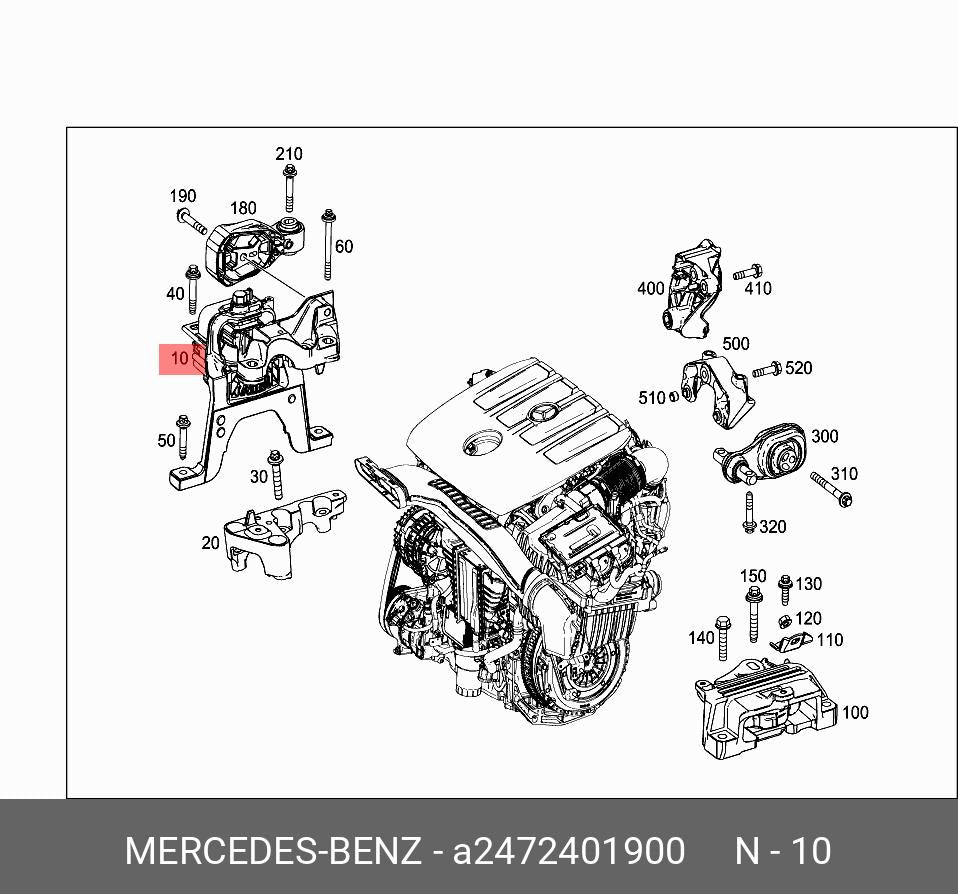 210
190
180
60
40
10
50
30
20
400
410
500
520
510
300
310
320
150
130
120
140
110
100

MERCEDES-BENZ - a2472401900 N - 10